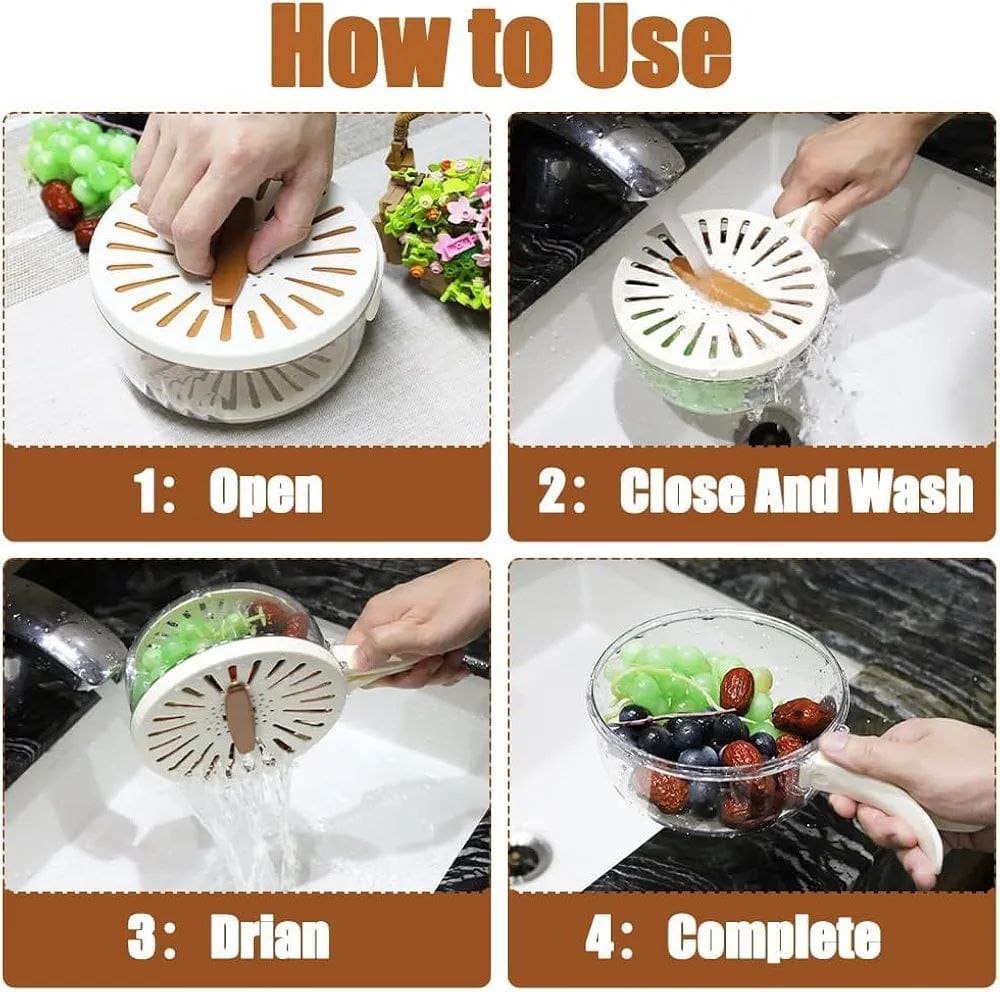 How to Use

1: Open

2: Close And Wash

3: Drian

4: Complete